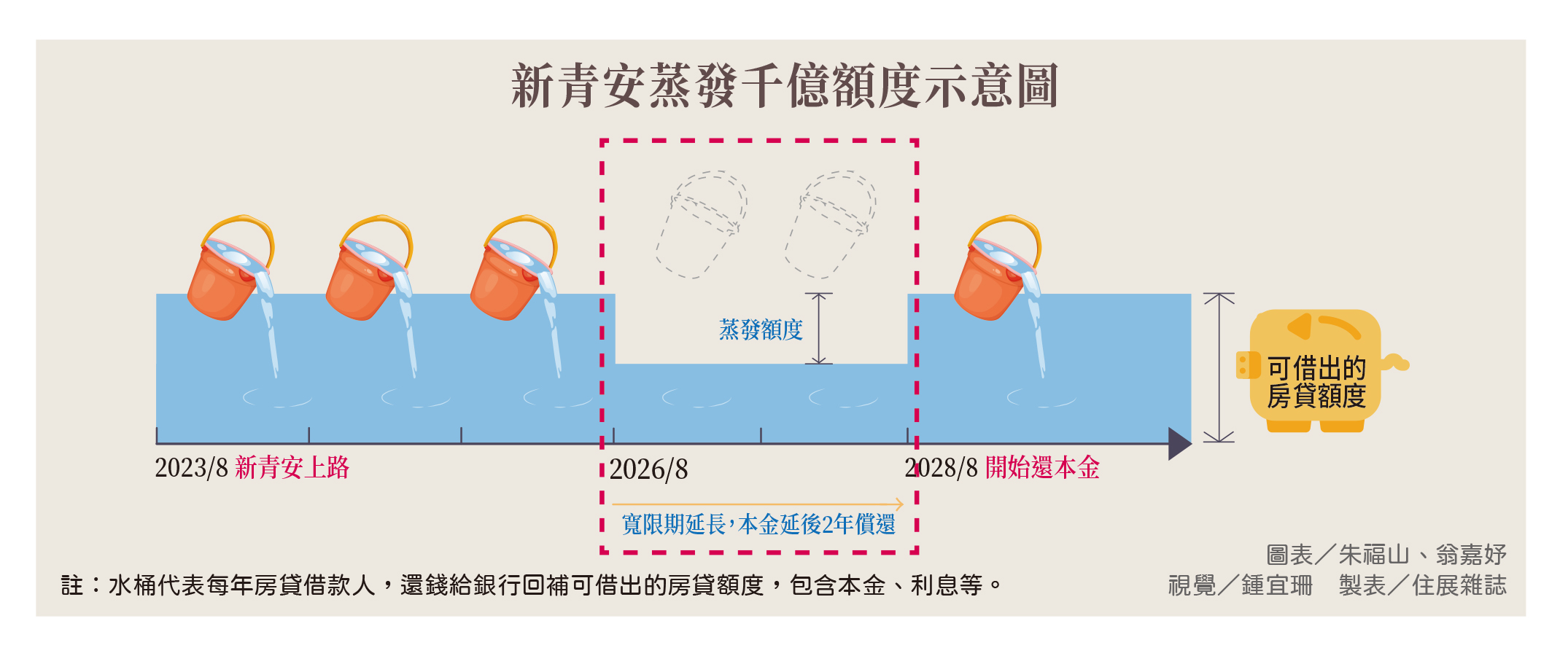 新青安蒸發千億額度示意圖

蒸發額度

可借出的房貸額度

2023/8 新青安上路

2026/8

2028/8 開始還本金

寬限期延長，本金延後2年償還

註：水桶代表每年房貸借款人，還錢給銀行回補可借出的房貸額度，包含本金、利息等。

圖表／朱福山、翁嘉妤
視覺／鍾宜珊　製表／住展雜誌